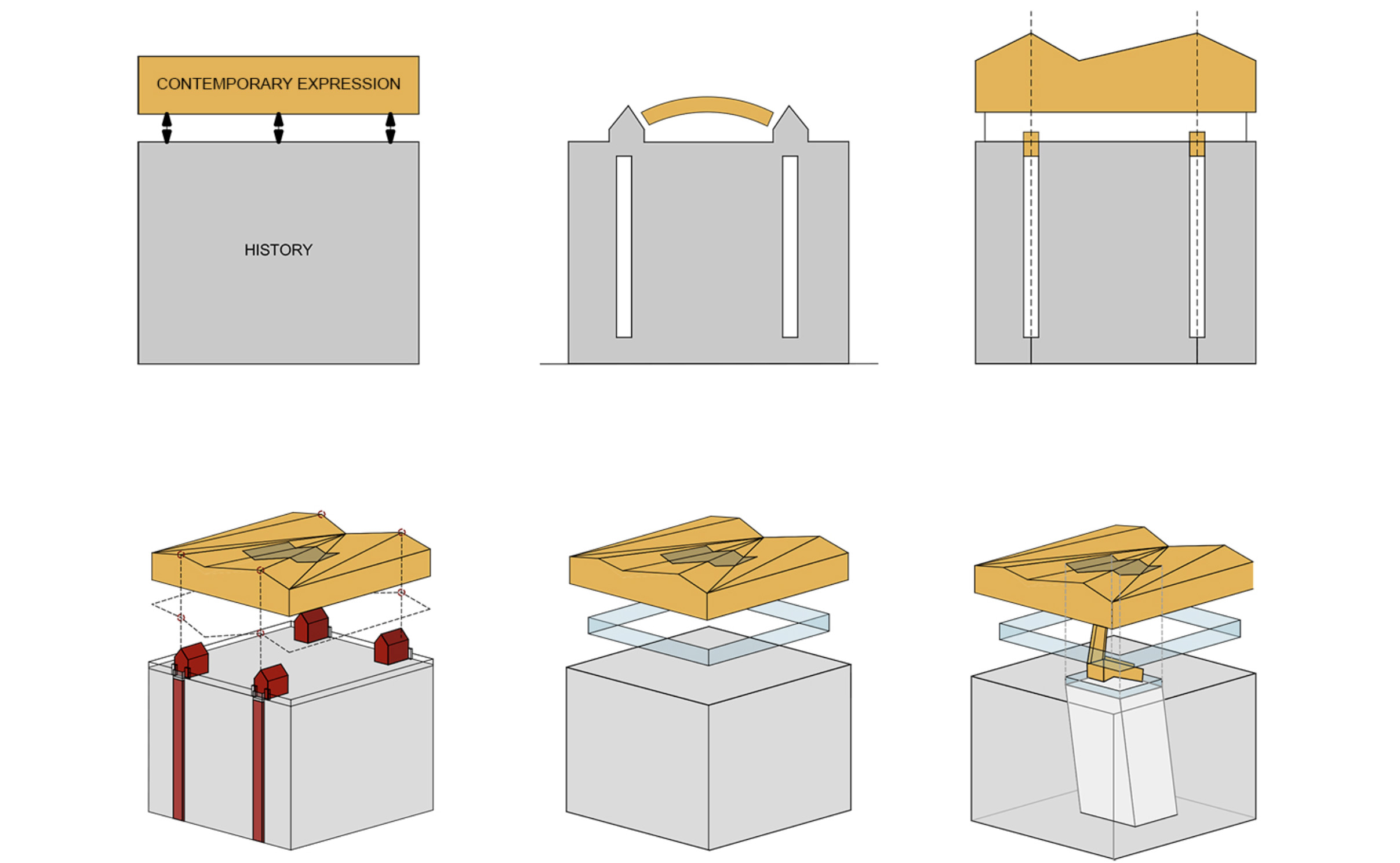 CONTEMPORARY EXPRESSION

HISTORY